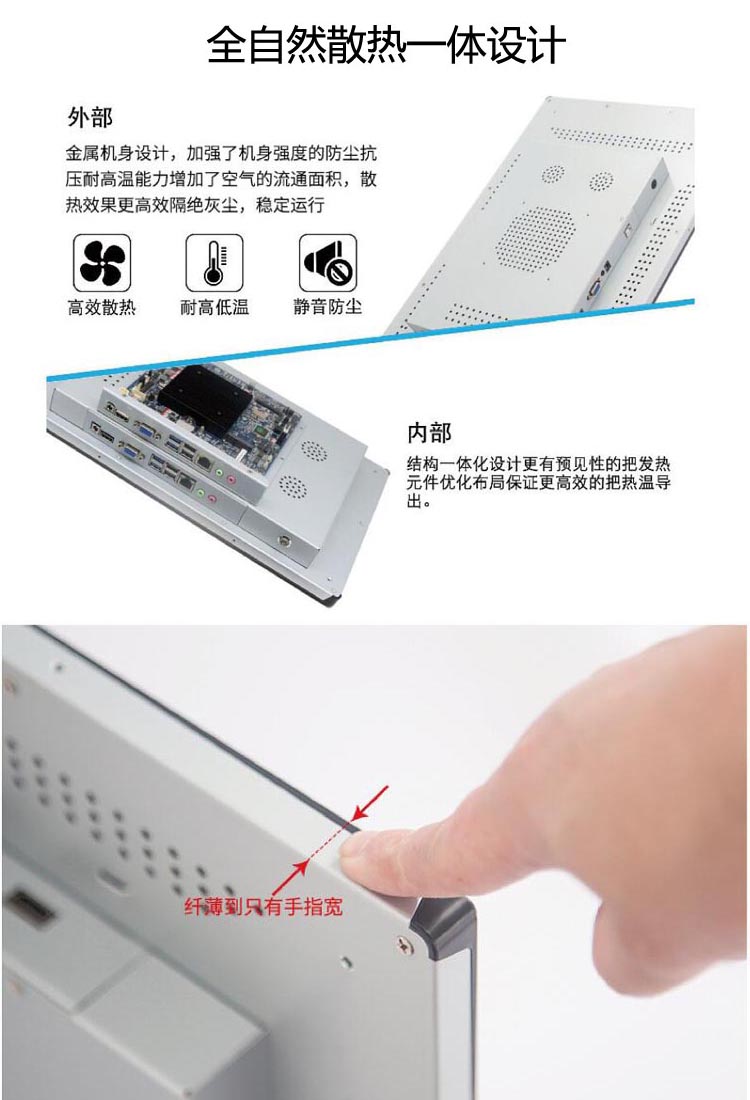 全自然散热一体设计

外部

金属机身设计，加强了机身强度的防尘抗压耐高温能力增加了空气的流通面积，散热效果更高效隔绝灰尘，稳定运行

高效散热

耐高低温

静音防尘

内部

结构一体化设计更有预见性的把发热元件优化布局保证更高效的把热温导出。

纤薄到只有手指宽